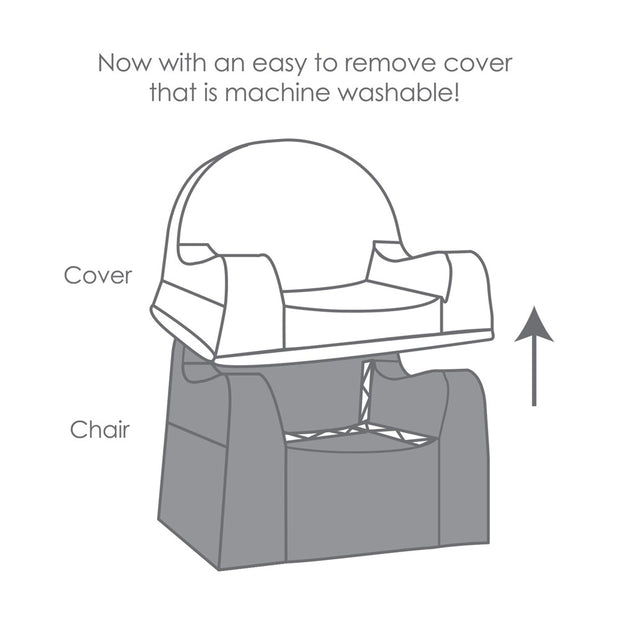 Now with an easy to remove cover that is machine washable!

Cover

Chair